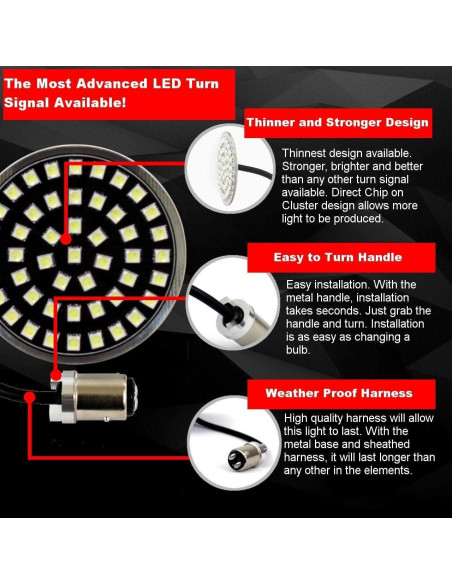 The Most Advanced LED Turn Signal Available!

Thinner and Stronger Design

Thinnest design available. Stronger, brighter and better than any other turn signal available. Direct Chip on Cluster design allows more light to be produced.

Easy to Turn Handle

Easy installation. With the metal handle, installation takes seconds. Just grab the handle and turn. Installation is as easy as changing a bulb.

Weather Proof Harness

High quality harness will allow this light to last. With the metal base and sheathed harness, it will last longer than any other in the elements.