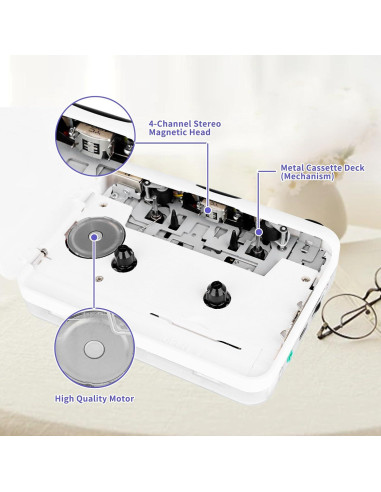 4-Channel Stereo Magnetic Head

Metal Cassette Deck (Mechanism)

High Quality Motor