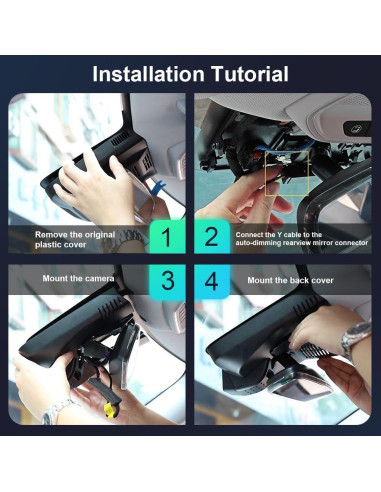 Installation Tutorial

Remove the original plastic cover

1

2

Connect the Y cable to the auto-dimming rearview mirror connector

Mount the camera

3

4

Mount the back cover