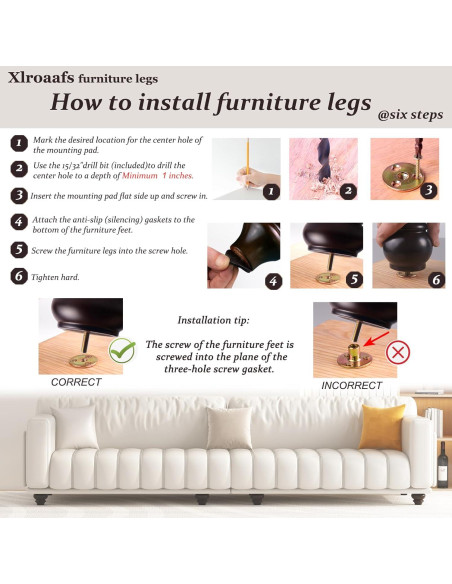 Xlroaafs furniture legs

How to install furniture legs

@six steps

1 Mark the desired location for the center hole of the mounting pad.

2 Use the 15/32"drill bit (included)to drill the center hole to a depth of Minimum 1 inches.

3 Insert the mounting pad flat side up and screw in.

4 Attach the anti-slip (silencing) gaskets to the bottom of the furniture feet.

5 Screw the furniture legs into the screw hole.

6 Tighten hard.

1 2 3 4 5 6

Installation tip:

The screw of the furniture feet is screwed into the plane of the three-hole screw gasket.

CORRECT

INCORRECT