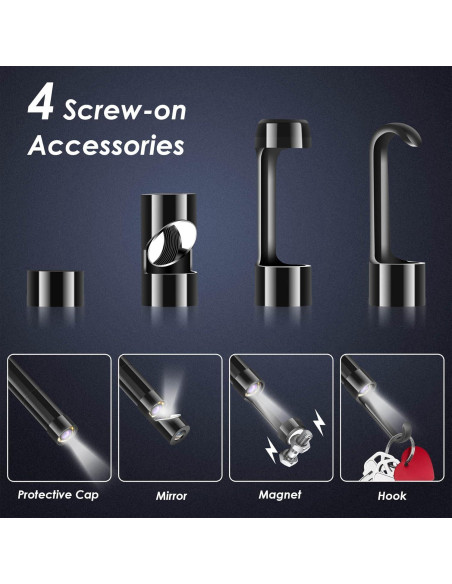 4 Screw-on Accessories

Protective Cap

Mirror

Magnet

Hook