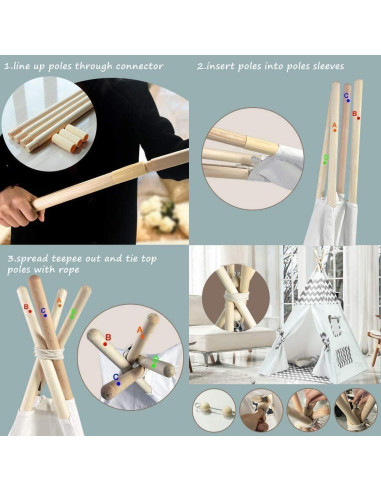 1.line up poles through connector

2.insert poles into poles sleeves

C
B
A
D

3.spread teepee out and tie top poles with rope

B
C
A
D

B
A
D
C