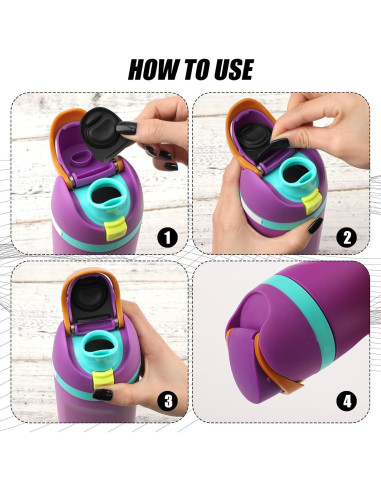 HOW TO USE

1

2

3

4