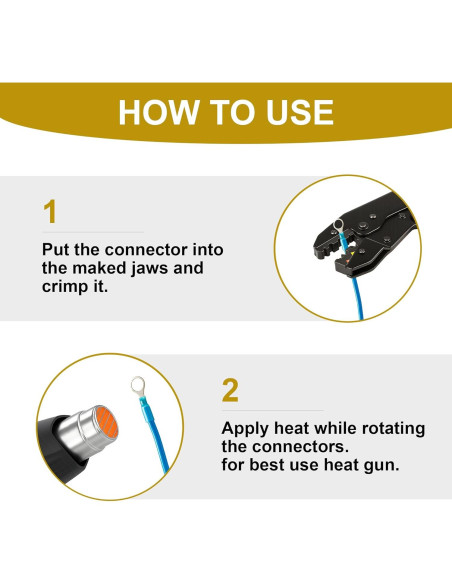 HOW TO USE

1

Put the connector into the maked jaws and crimp it.

2

Apply heat while rotating the connectors.
for best use heat gun.