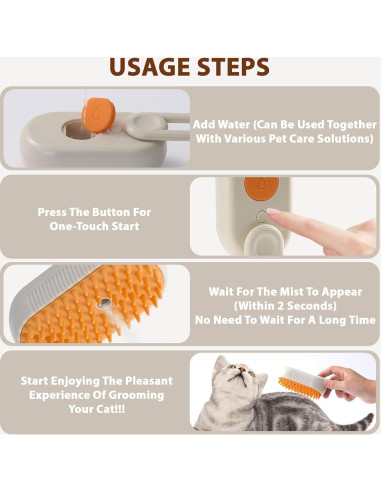 USAGE STEPS

Add Water (Can Be Used Together With Various Pet Care Solutions)

Press The Button For One-Touch Start

Wait For The Mist To Appear (Within 2 Seconds) No Need To Wait For A Long Time

Start Enjoying The Pleasant Experience Of Grooming Your Cat!!!