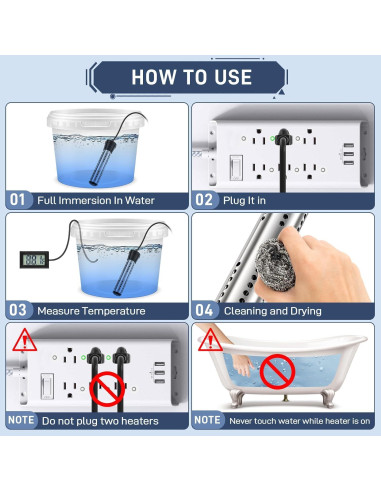 HOW TO USE

01 Full Immersion In Water

02 Plug It in

03 Measure Temperature

04 Cleaning and Drying

NOTE Do not plug two heaters

NOTE Never touch water while heater is on