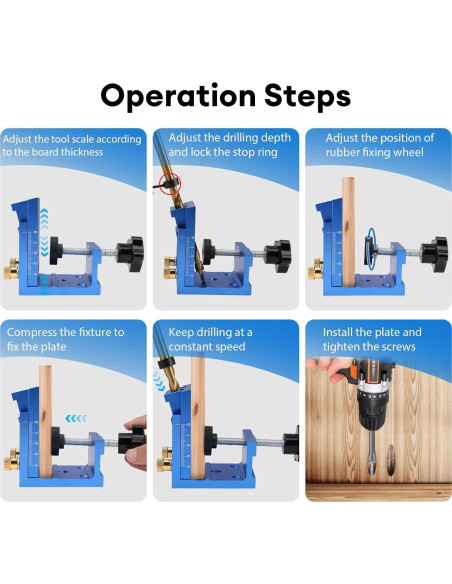 Operation Steps

Adjust the tool scale according to the board thickness

Adjust the drilling depth and lock the stop ring

Adjust the position of rubber fixing wheel

Compress the fixture to fix the plate

Keep drilling at a constant speed

Install the plate and tighten the screws