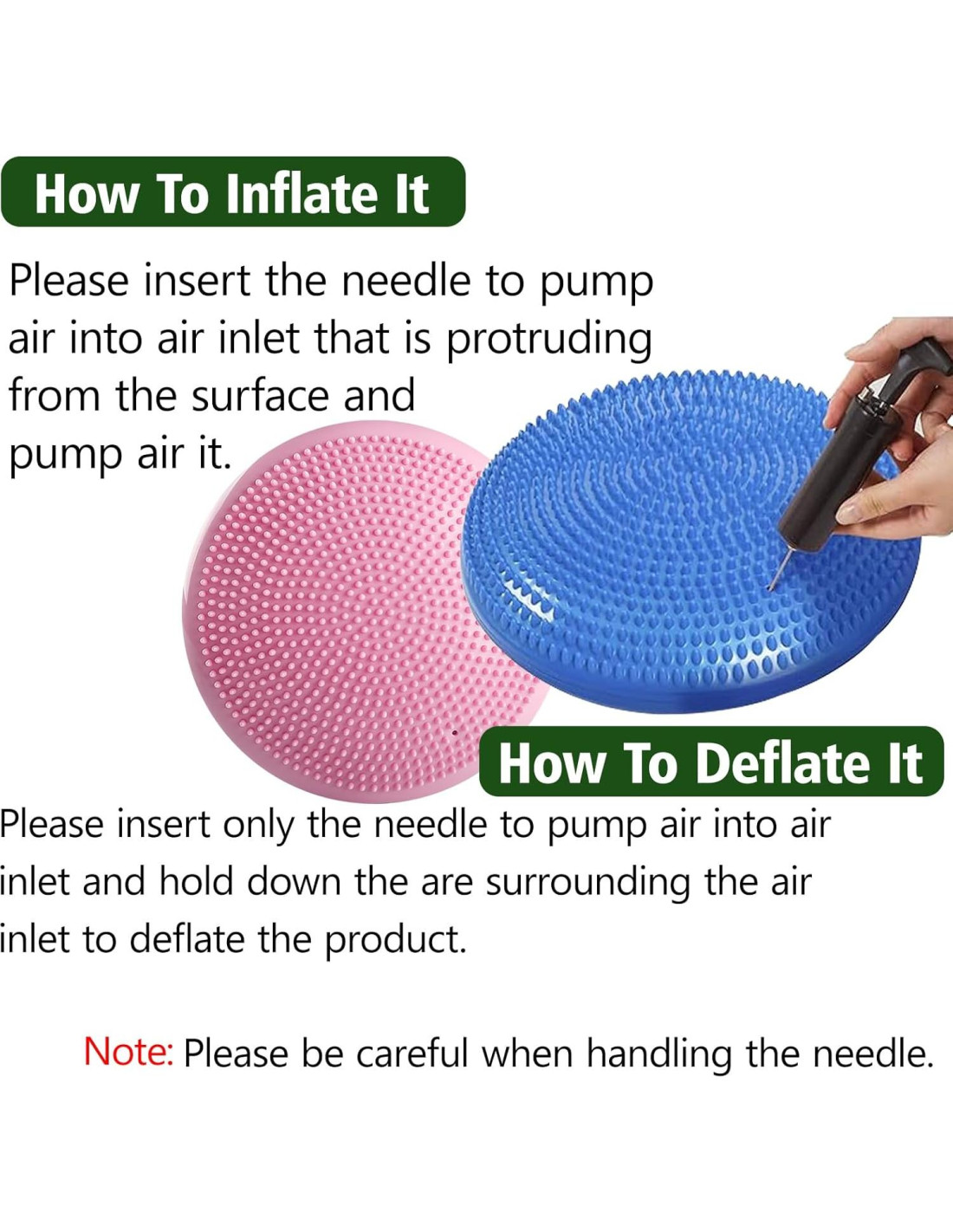 How To Inflate It

Please insert the needle to pump air into air inlet that is protruding from the surface and pump air it.

How To Deflate It

Please insert only the needle to pump air into air inlet and hold down the are surrounding the air inlet to deflate the product.

Note: Please be careful when handling the needle.