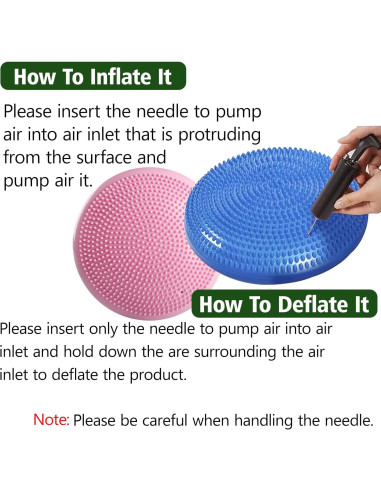 How To Inflate It

Please insert the needle to pump air into air inlet that is protruding from the surface and pump air it.

How To Deflate It

Please insert only the needle to pump air into air inlet and hold down the are surrounding the air inlet to deflate the product.

Note: Please be careful when handling the needle.