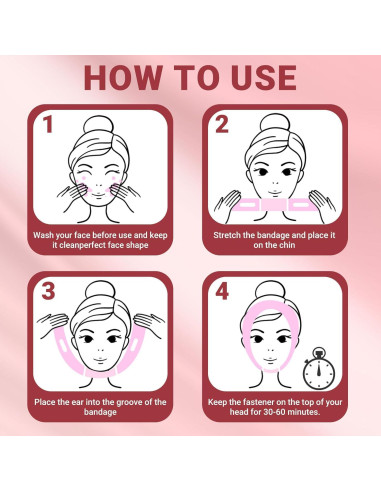 HOW TO USE

1

Wash your face before use and keep it cleanperfect face shape

2

Stretch the bandage and place it on the chin

3

Place the ear into the groove of the bandage

4

Keep the fastener on the top of your head for 30-60 minutes.