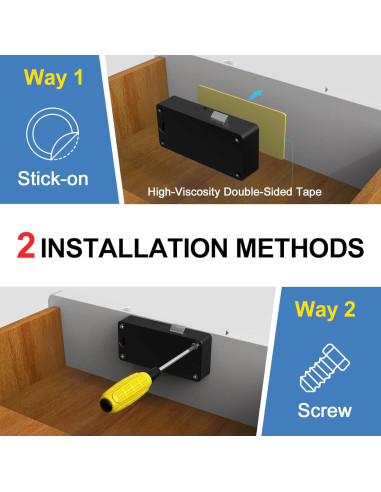 Way 1

Stick-on

High-Viscosity Double-Sided Tape

2 INSTALLATION METHODS

Way 2

Screw