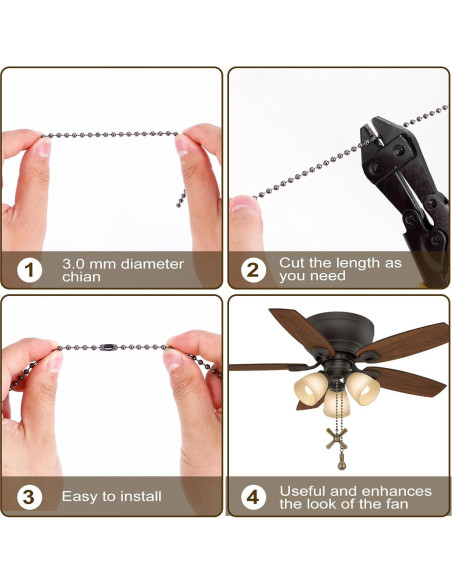 1 3.0 mm diameter chian

2 Cut the length as you need

3 Easy to install

4 Useful and enhances the look of the fan