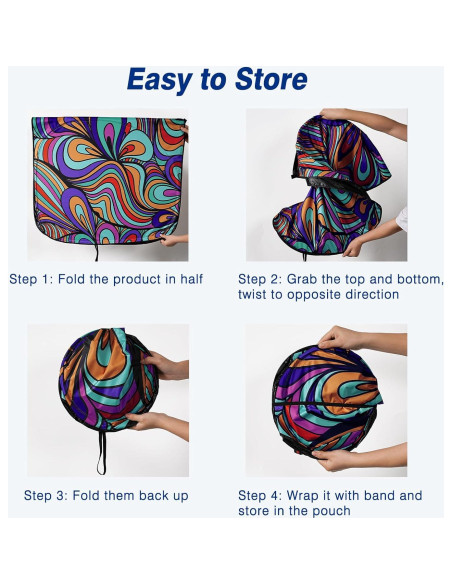 Easy to Store

Step 1: Fold the product in half

Step 2: Grab the top and bottom, twist to opposite direction

Step 3: Fold them back up

Step 4: Wrap it with band and store in the pouch