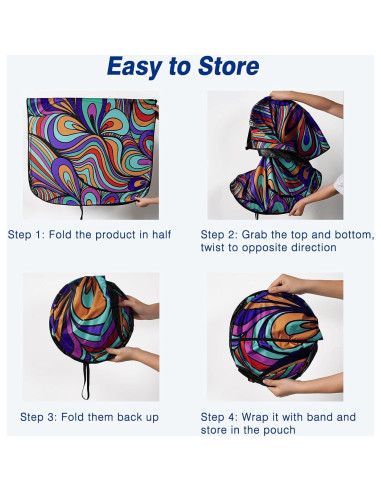 Easy to Store

Step 1: Fold the product in half

Step 2: Grab the top and bottom, twist to opposite direction

Step 3: Fold them back up

Step 4: Wrap it with band and store in the pouch