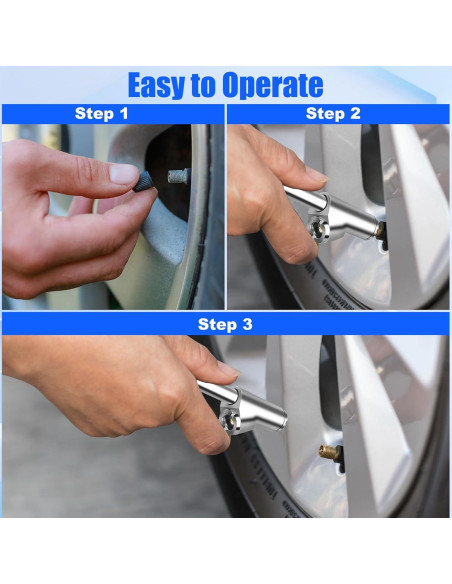 Easy to Operate

Step 1

Step 2

Step 3