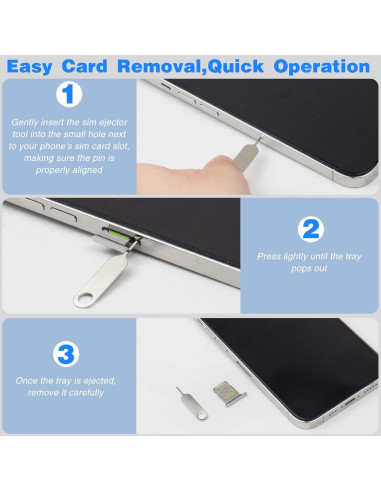 Easy Card Removal,Quick Operation

1

Gently insert the sim ejector tool into the small hole next to your phone's sim card slot, making sure the pin is properly aligned

2

Press lightly until the tray pops out

3

Once the tray is ejected, remove it carefully