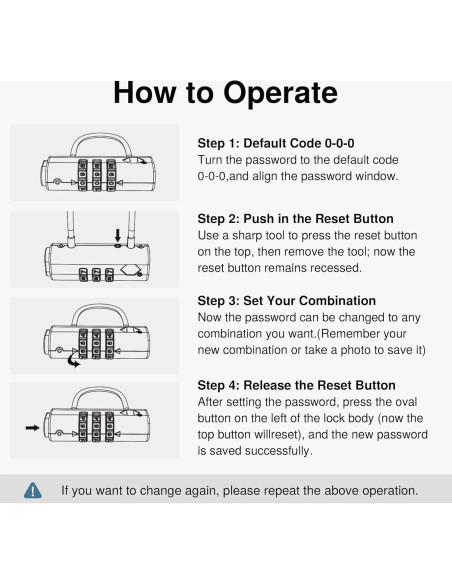 How to Operate

Step 1: Default Code 0-0-0
Turn the password to the default code 0-0-0,and align the password window.

Step 2: Push in the Reset Button
Use a sharp tool to press the reset button on the top, then remove the tool; now the reset button remains recessed.

Step 3: Set Your Combination
Now the password can be changed to any combination you want.(Remember your new combination or take a photo to save it)

Step 4: Release the Reset Button
After setting the password, press the oval button on the left of the lock body (now the top button willreset), and the new password is saved successfully.

If you want to change again, please repeat the above operation.