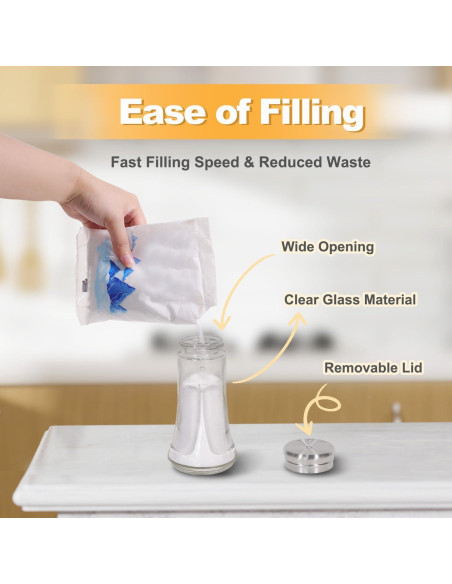 Ease of Filling

Fast Filling Speed & Reduced Waste

Wide Opening

Clear Glass Material

Removable Lid