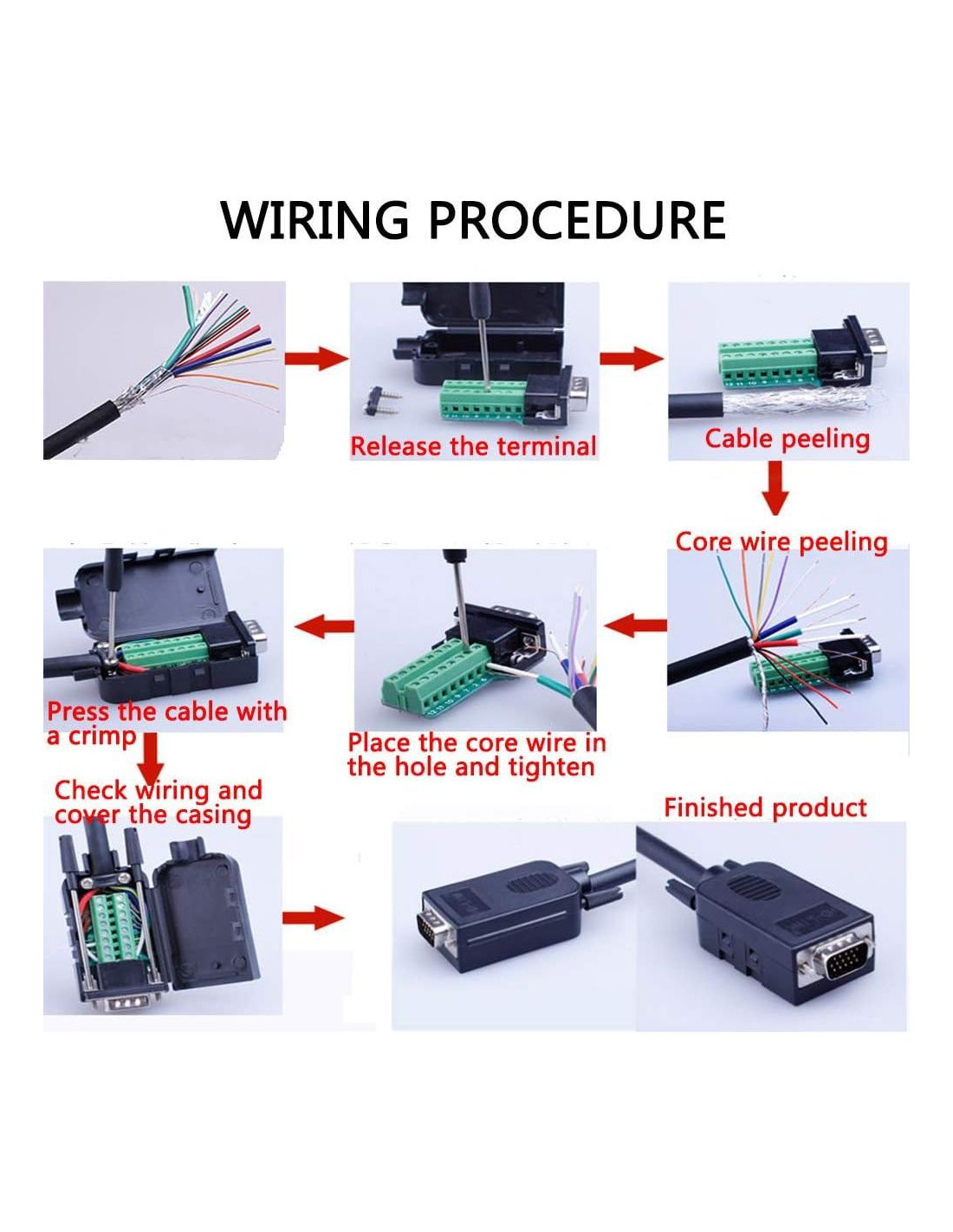 WIRING PROCEDURE

Release the terminal

Cable peeling

Core wire peeling

Place the core wire in the hole and tighten

Press the cable with a crimp

Check wiring and cover the casing

Finished product