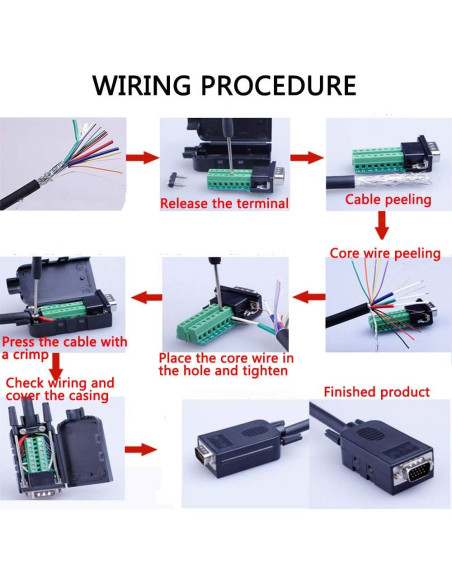 WIRING PROCEDURE

Release the terminal

Cable peeling

Core wire peeling

Place the core wire in the hole and tighten

Press the cable with a crimp

Check wiring and cover the casing

Finished product