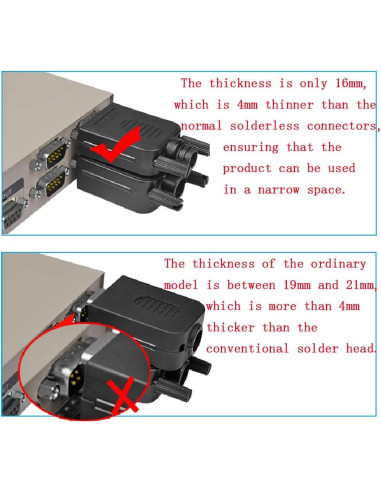 The thickness is only 16mm, which is 4mm thinner than the normal solderless connectors, ensuring that the product can be used in a narrow space.

The thickness of the ordinary model is between 19mm and 21mm, which is more than 4mm thicker than the conventional solder head.