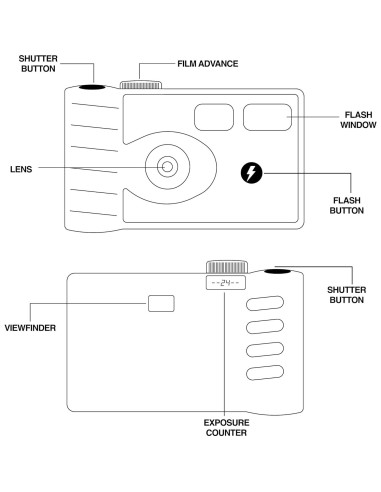 SHUTTER BUTTON

FILM ADVANCE

FLASH WINDOW

LENS

FLASH BUTTON

--24--

SHUTTER BUTTON

VIEWFINDER

EXPOSURE COUNTER