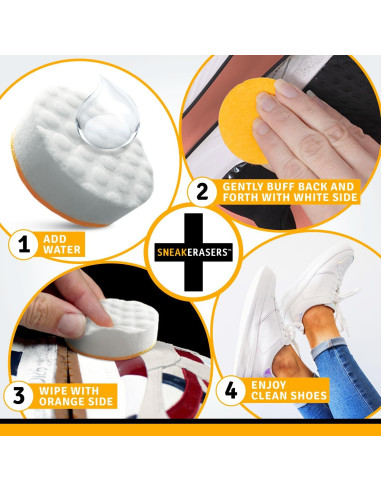 1 ADD WATER

2 GENTLY BUFF BACK AND FORTH WITH WHITE SIDE

SNEAKERASERS™

3 WIPE WITH ORANGE SIDE

4 ENJOY CLEAN SHOES