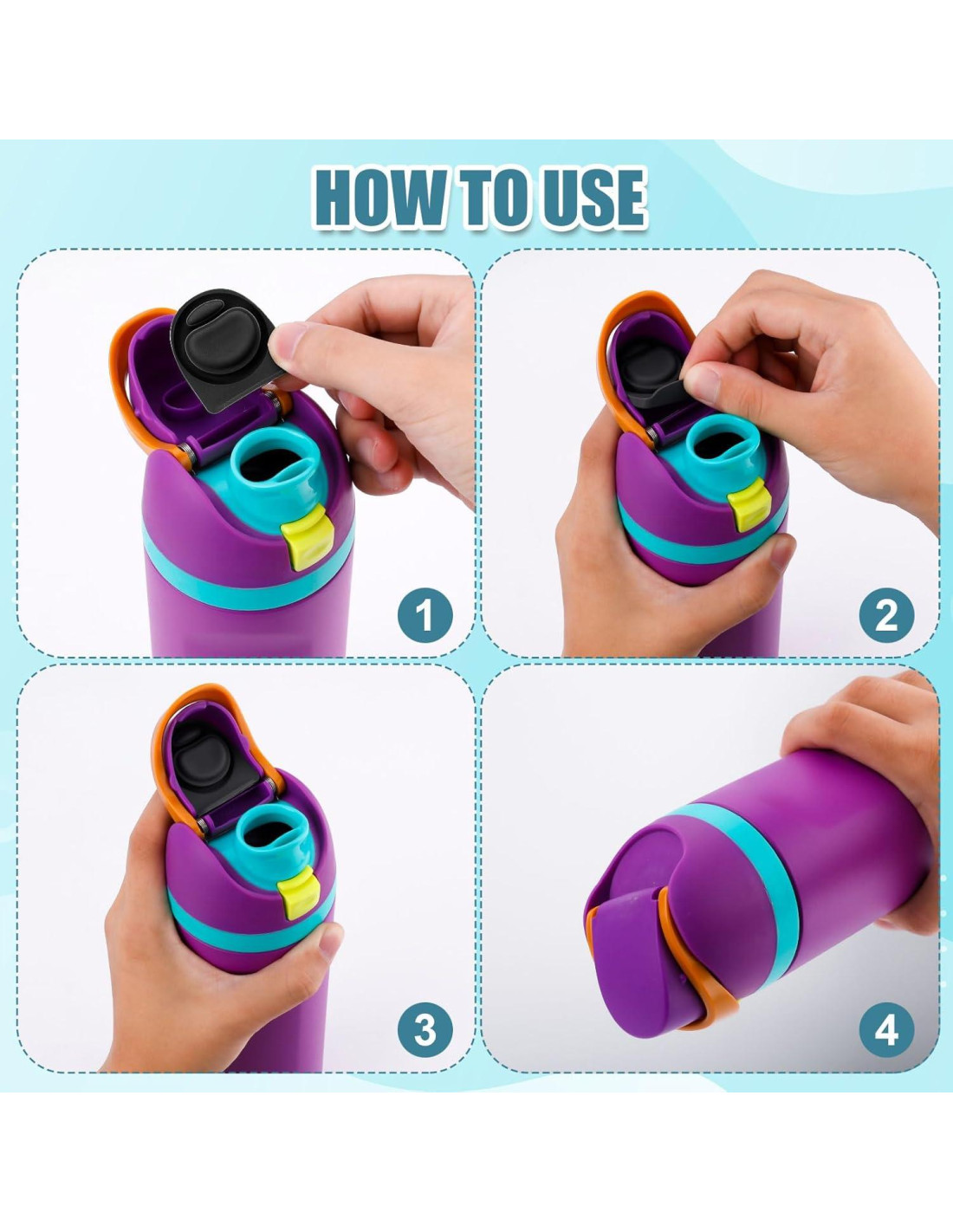 HOW TO USE

1

2

3

4