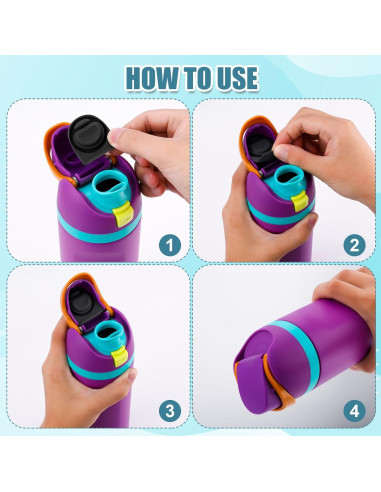 HOW TO USE

1

2

3

4