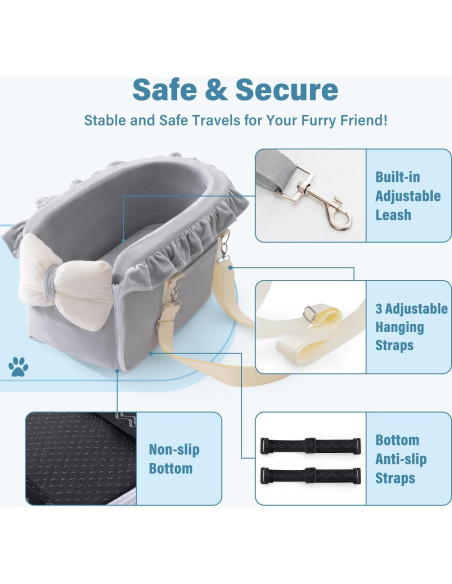 Safe & Secure

Stable and Safe Travels for Your Furry Friend!

Built-in Adjustable Leash

3 Adjustable Hanging Straps

Non-slip Bottom

Bottom Anti-slip Straps