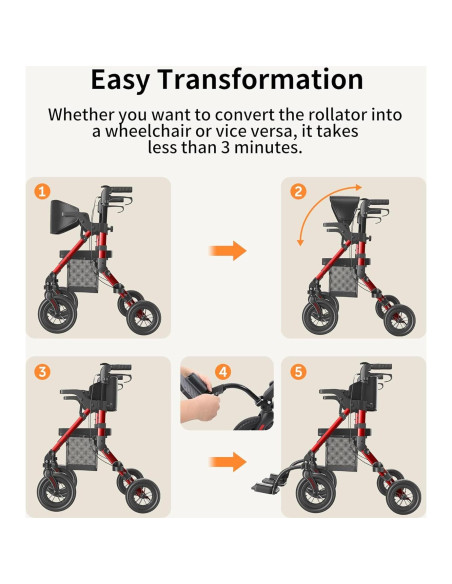 Easy Transformation

Whether you want to convert the rollator into a wheelchair or vice versa, it takes less than 3 minutes.

1

2

3

4

5