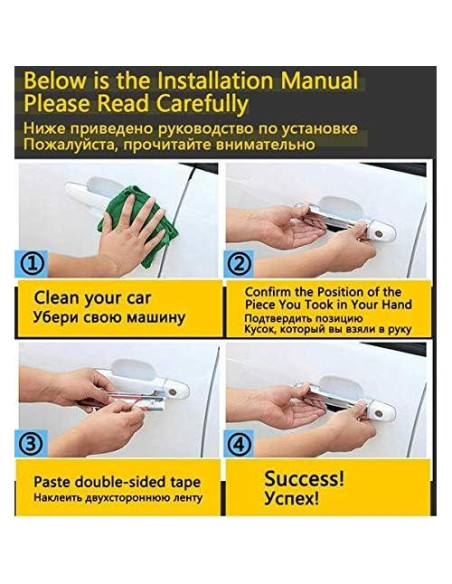 Below is the Installation Manual
Please Read Carefully
Ниже приведено руководство по установке
Пожалуйста, прочитайте внимательно

①

Clean your car
Убери свою машину

②

Confirm the Position of the Piece You Took in Your Hand
Подтвердить позицию
Кусок, который вы взяли в руку

③

Paste double-sided tape
Наклеить двухстороннюю ленту

④

Success!
Успех!