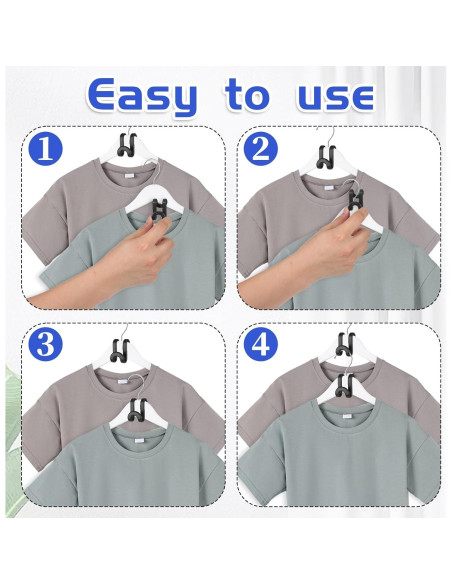 Easy to use

1

2

3

4