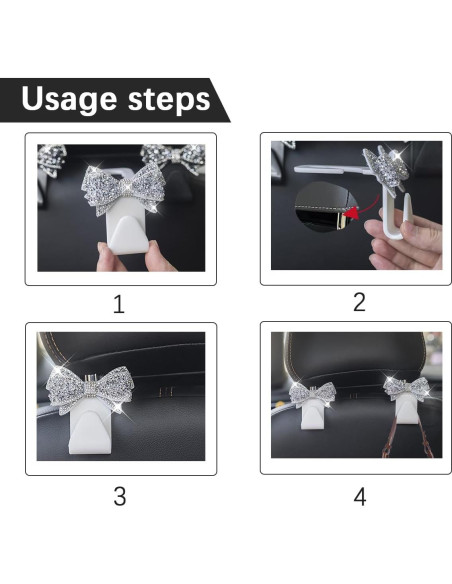 Usage steps

1

2

3

4