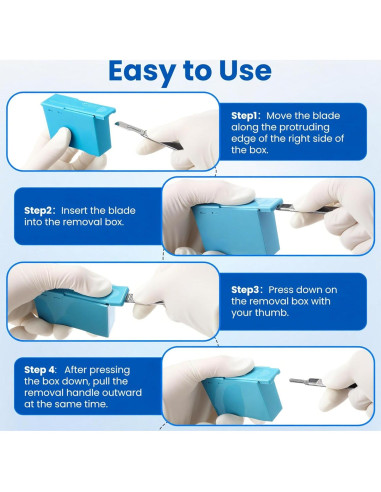 Easy to Use

Step1: Move the blade along the protruding edge of the right side of the box.

Step2: Insert the blade into the removal box.

Step3: Press down on the removal box with your thumb.

Step 4: After pressing the box down, pull the removal handle outward at the same time.