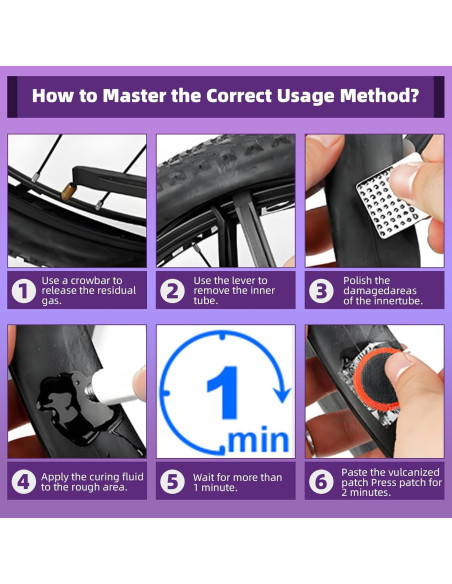 How to Master the Correct Usage Method?

1 Use a crowbar to release the residual gas.

2 Use the lever to remove the inner tube.

3 Polish the damagedareas of the innertube.

1 min

4 Apply the curing fluid to the rough area.

5 Wait for more than 1 minute.

6 Paste the vulcanized patch Press patch for 2 minutes.