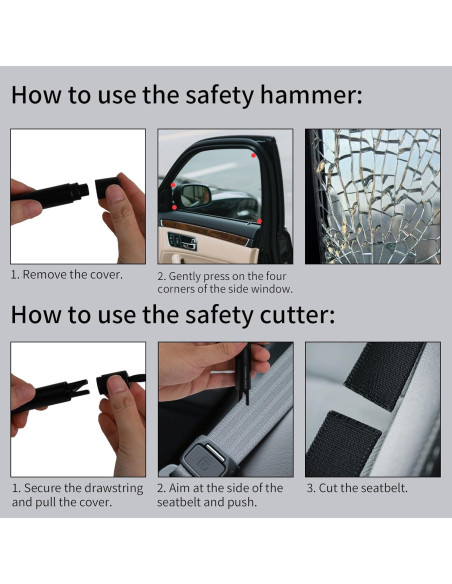 How to use the safety hammer:

1. Remove the cover.

2. Gently press on the four corners of the side window.

How to use the safety cutter:

1. Secure the drawstring and pull the cover.

2. Aim at the side of the seatbelt and push.

3. Cut the seatbelt.