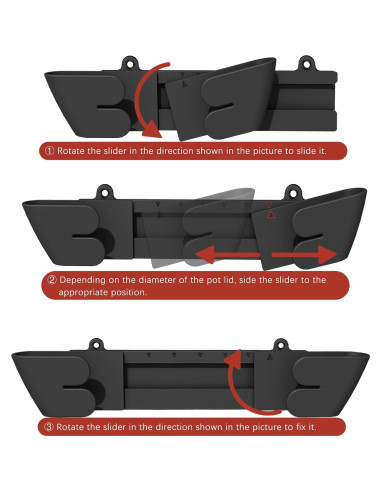 ① Rotate the slider in the direction shown in the picture to slide it.

② Depending on the diameter of the pot lid, side the slider to the appropriate position.

③ Rotate the slider in the direction shown in the picture to fix it.