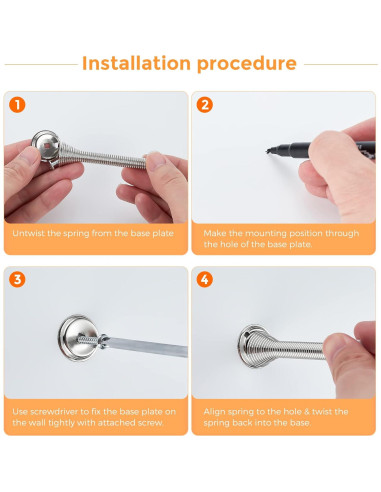 Installation procedure

1

Untwist the spring from the base plate

2

Make the mounting position through the hole of the base plate.

3

Use screwdriver to fix the base plate on the wall tightly with attached screw.

4

Align spring to the hole & twist the spring back into the base.