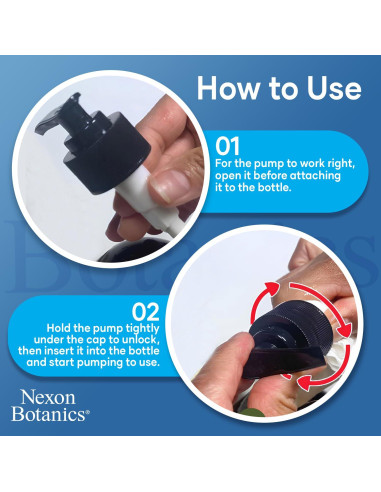 How to Use

01
For the pump to work right, open it before attaching it to the bottle.

02
Hold the pump tightly under the cap to unlock, then insert it into the bottle and start pumping to use.

Nexon Botanics®