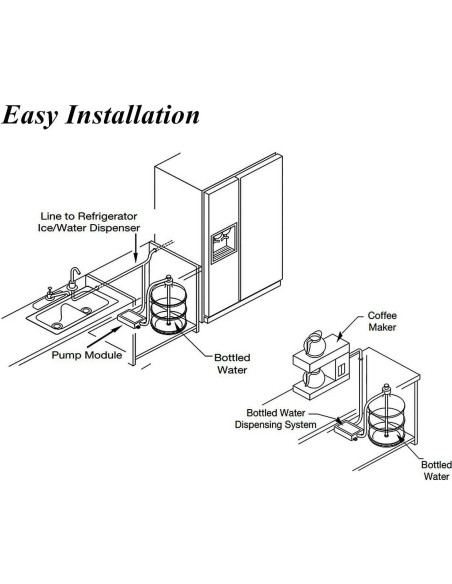 Easy Installation

Line to Refrigerator Ice/Water Dispenser

Pump Module

Bottled Water

Coffee Maker

Bottled Water Dispensing System

Bottled Water