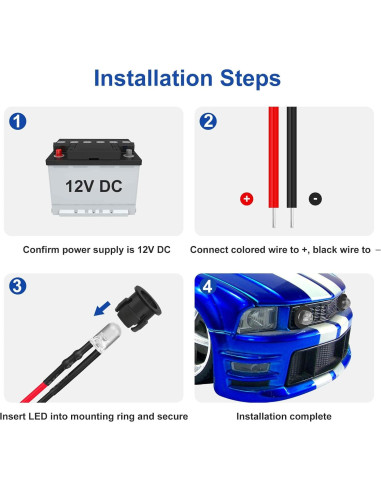 Installation Steps

1

12V DC

Confirm power supply is 12V DC

2

+

-

Connect colored wire to +, black wire to -

3

Insert LED into mounting ring and secure

4

Installation complete