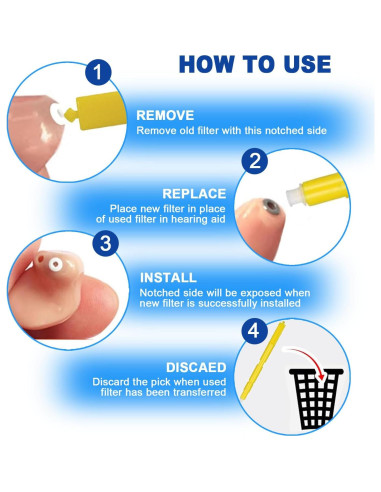 HOW TO USE

1

REMOVE
Remove old filter with this notched side

2

REPLACE
Place new filter in place of used filter in hearing aid

3

INSTALL
Notched side will be exposed when new filter is successfully installed

4

DISCAED
Discard the pick when used filter has been transferred