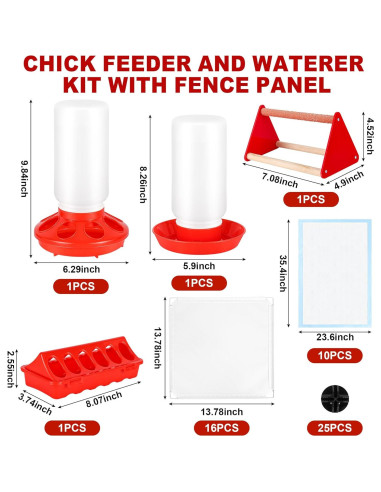 CHICK FEEDER AND WATERER KIT WITH FENCE PANEL

9.84inch

6.29inch

1PCS

8.26inch

5.9inch

1PCS

4.52inch

7.08inch

4.9inch

1PCS

35.4inch

23.6inch

10PCS

2.55inch

3.74inch

8.07inch

1PCS

13.78inch

13.78inch

16PCS

25PCS