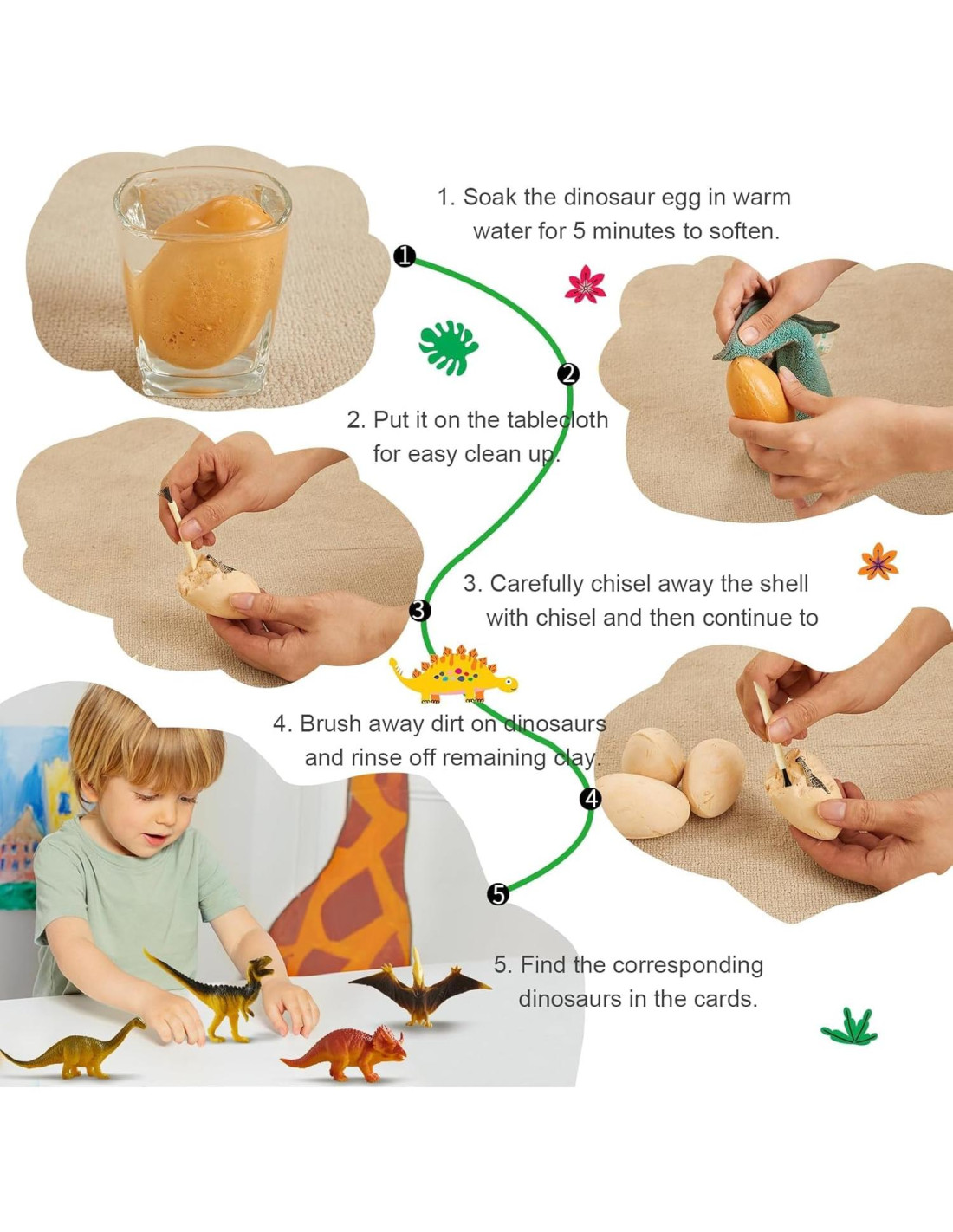 1. Soak the dinosaur egg in warm water for 5 minutes to soften.

❶

❷

2. Put it on the tablecloth for easy clean up.

3. Carefully chisel away the shell with chisel and then continue to

❸

4. Brush away dirt on dinosaurs and rinse off remaining clay.

❹

❺

5. Find the corresponding dinosaurs in the cards.