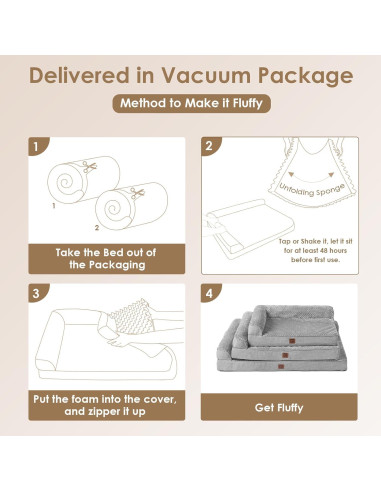 Delivered in Vacuum Package

Method to Make it Fluffy

1

1

2

Take the Bed out of the Packaging

2

Unfolding Sponge

Tap or Shake it, let it sit for at least 48 hours before first use.

3

Put the foam into the cover, and zipper it up

4

Get Fluffy