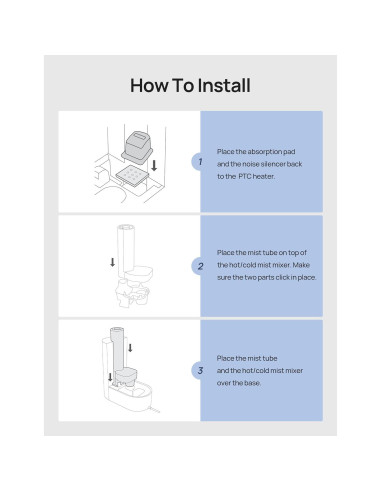 How To Install

1

Place the absorption pad and the noise silencer back to the PTC heater.

2

Place the mist tube on top of the hot/cold mist mixer. Make sure the two parts click in place.

3

Place the mist tube and the hot/cold mist mixer over the base.