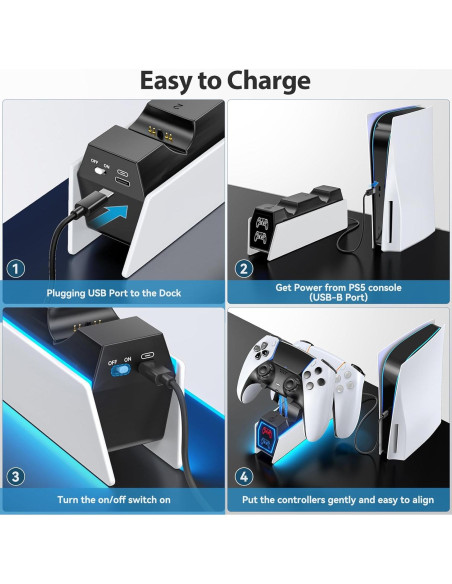 Easy to Charge

OFF ON

1

Plugging USB Port to the Dock

2

Get Power from PS5 console (USB-B Port)

OFF ON

3

Turn the on/off switch on

4

Put the controllers gently and easy to align