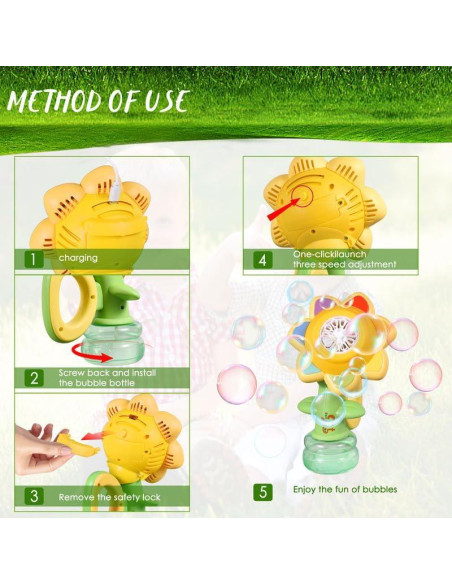 METHOD OF USE

1 charging

2 Screw back and install the bubble bottle

3 Remove the safety lock

4 One-clicklaunch three speed adjustment

5 Enjoy the fun of bubbles