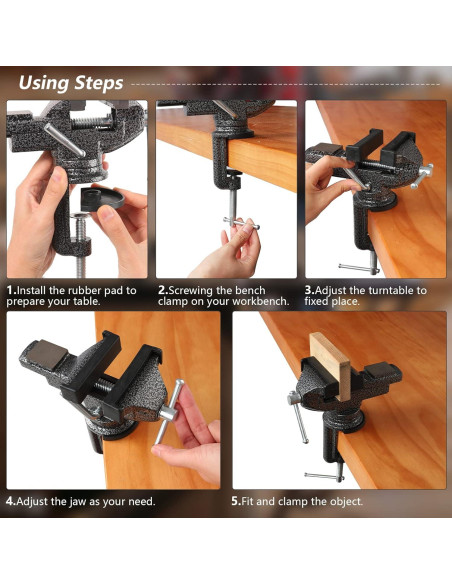 Using Steps

1.Install the rubber pad to prepare your table.

2.Screwing the bench clamp on your workbench.

3.Adjust the turntable to fixed place.

4.Adjust the jaw as your need.

5.Fit and clamp the object.